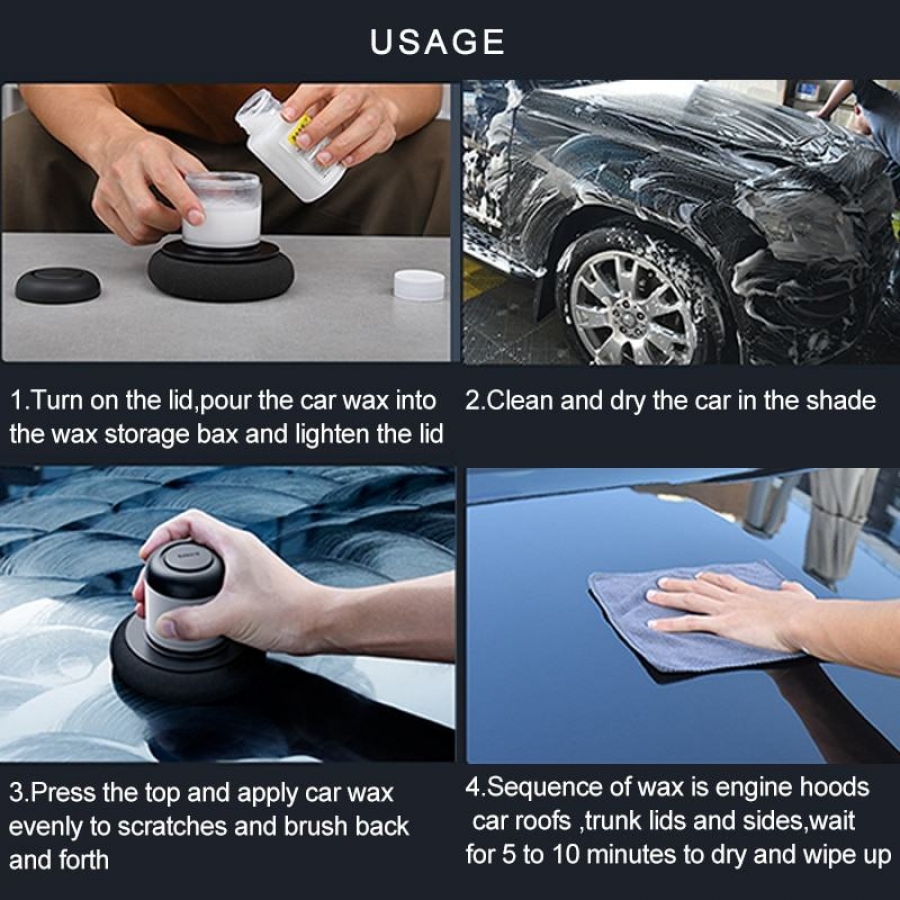 USAGE

1.Turn on the lid,pour the car wax into the wax storage bax and lighten the lid

2.Clean and dry the car in the shade

3.Press the top and apply car wax evenly to scratches and brush back and forth

4.Sequence of wax is engine hoods car roofs ,trunk lids and sides,wait for 5 to 10 minutes to dry and wipe up